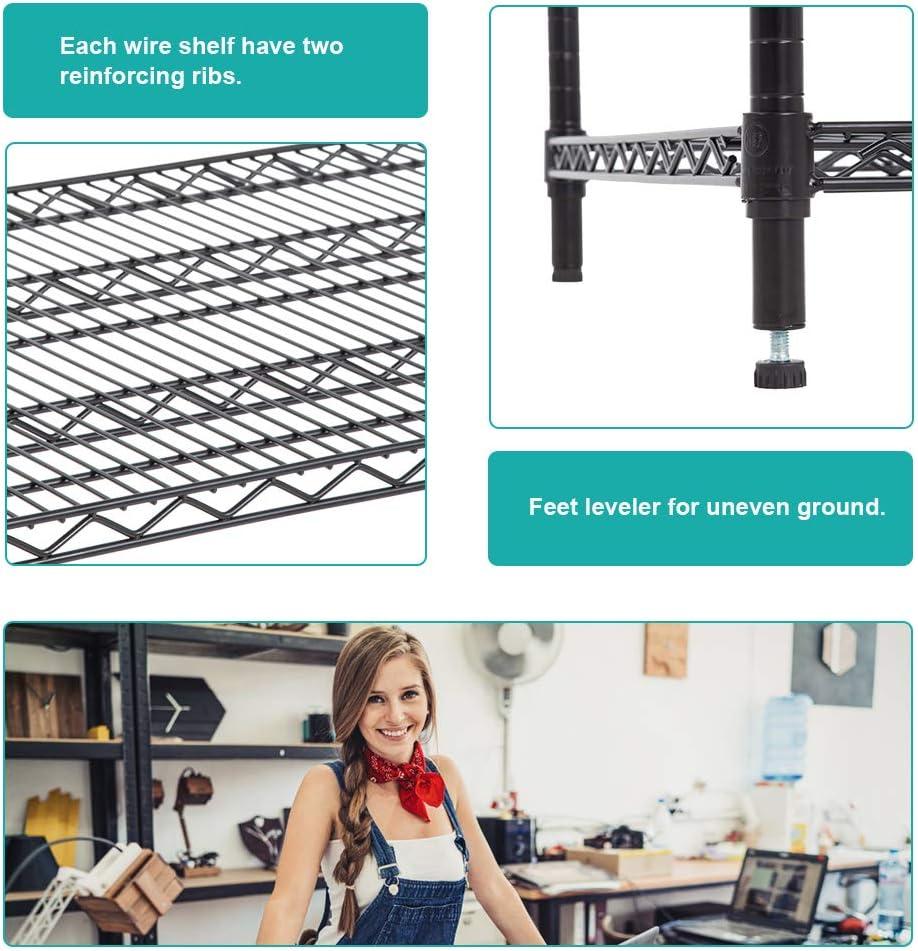 Each wire shelf have two reinforcing ribs.

Feet leveler for uneven ground.