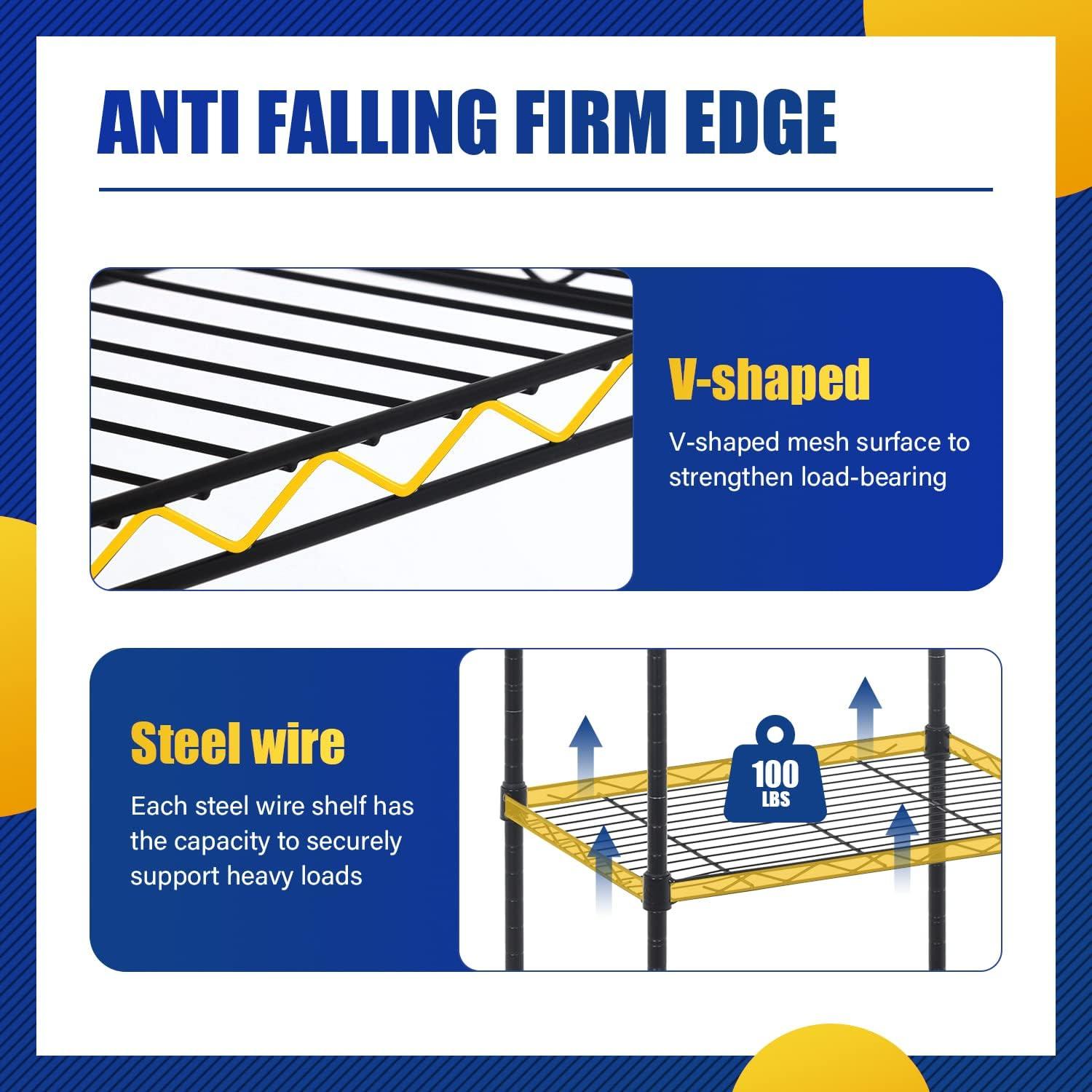 ANTI FALLING FIRM EDGE

V-shaped

V-shaped mesh surface to strengthen load-bearing

Steel wire

Each steel wire shelf has the capacity to securely support heavy loads

100 LBS