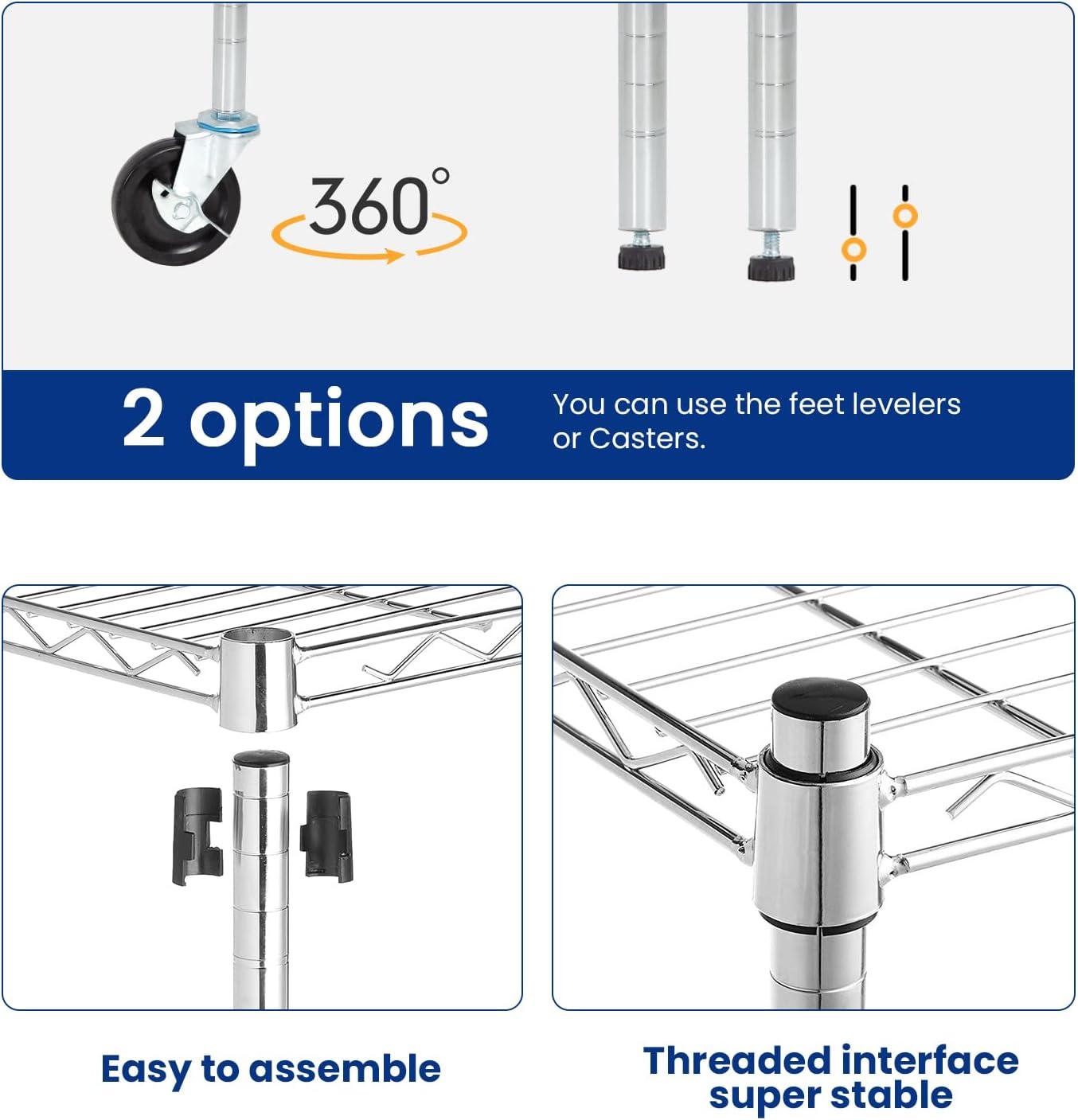 360°

2 options

You can use the feet levelers or Casters.

Easy to assemble

Threaded interface super stable