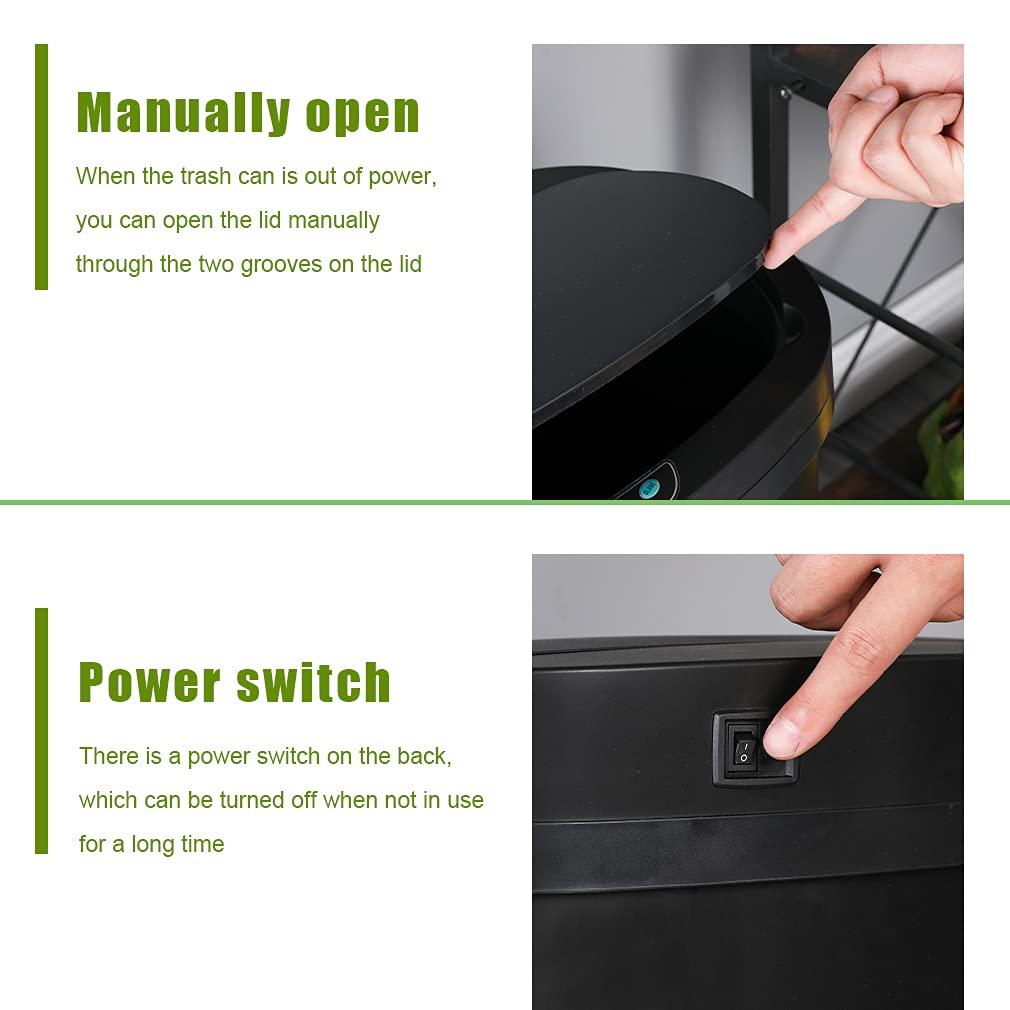 Manually open

When the trash can is out of power, you can open the lid manually through the two grooves on the lid

Power switch

There is a power switch on the back, which can be turned off when not in use for a long time