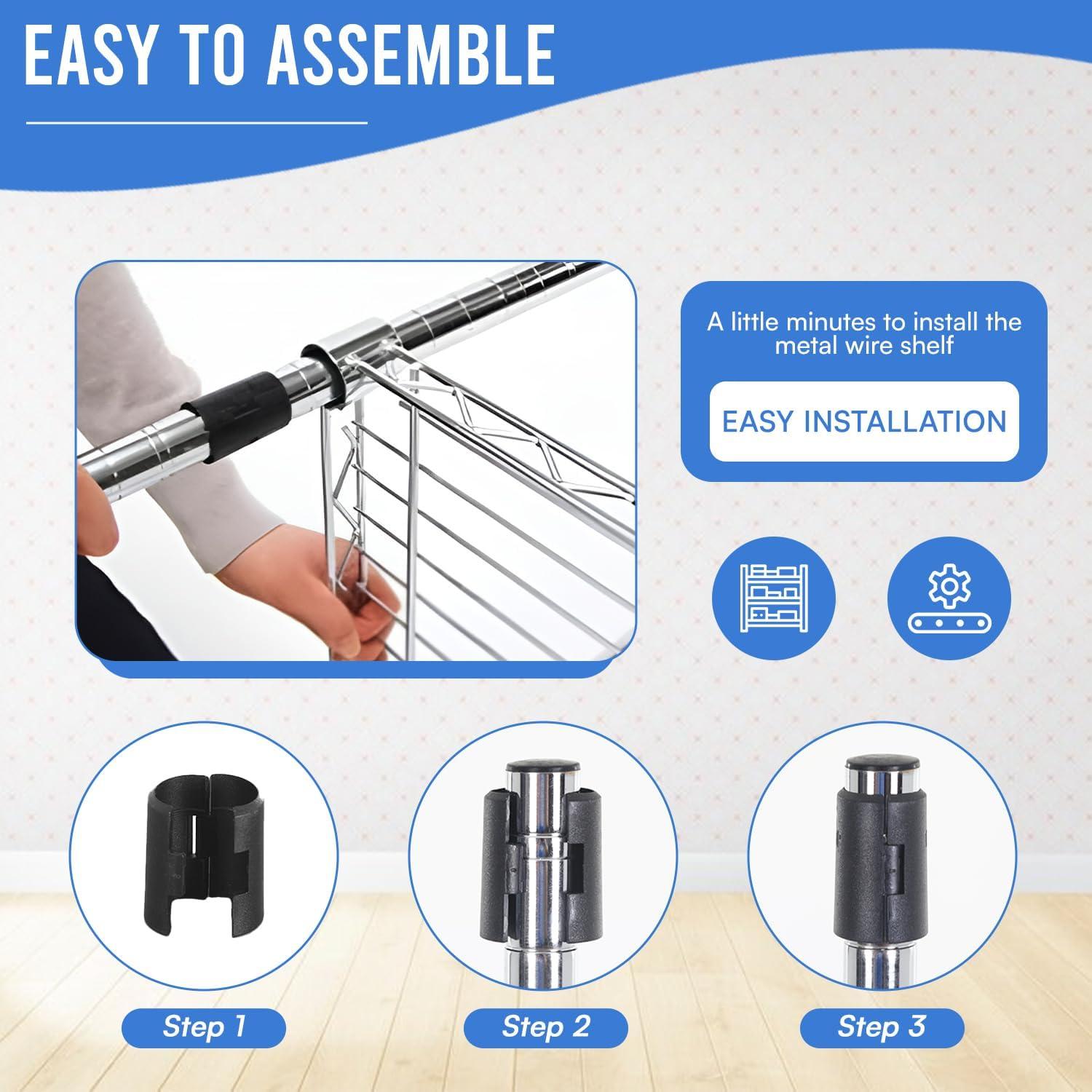 EASY TO ASSEMBLE

A little minutes to install the metal wire shelf

EASY INSTALLATION

Step 1

Step 2

Step 3