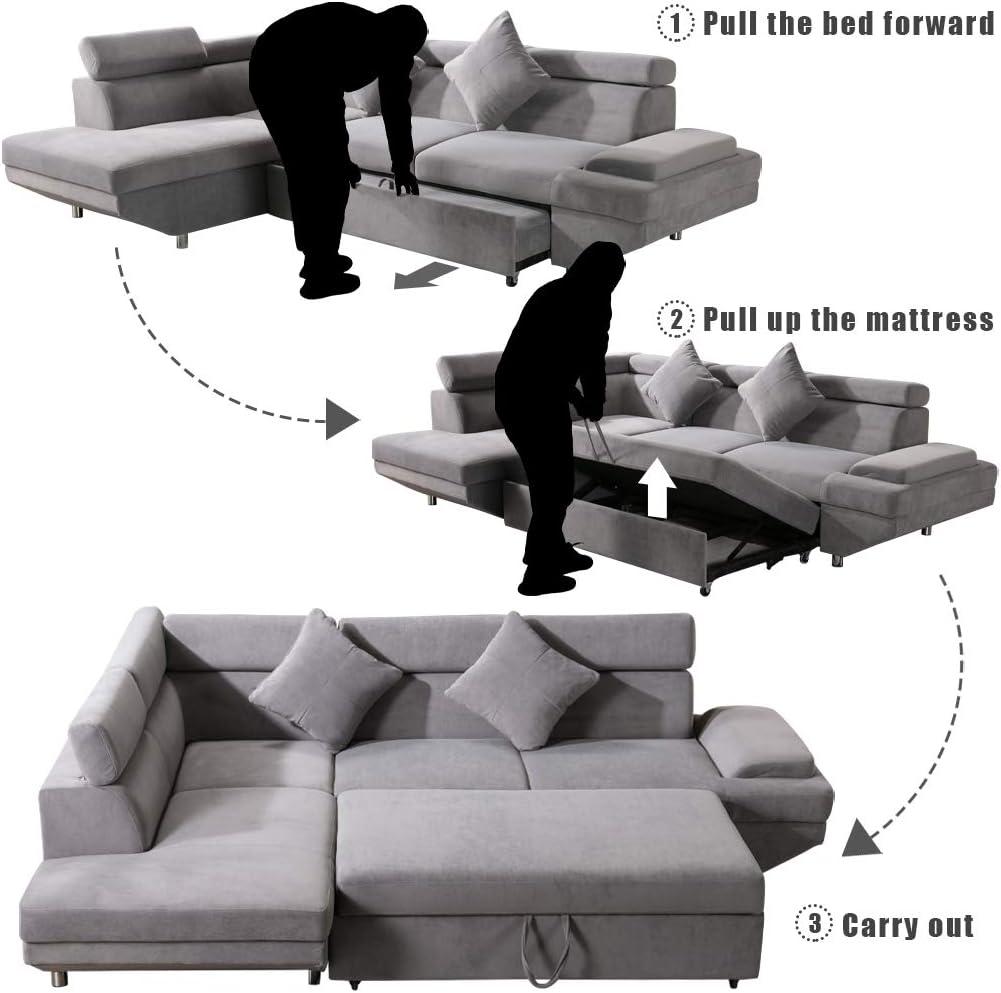 1 Pull the bed forward

2 Pull up the mattress

3 Carry out